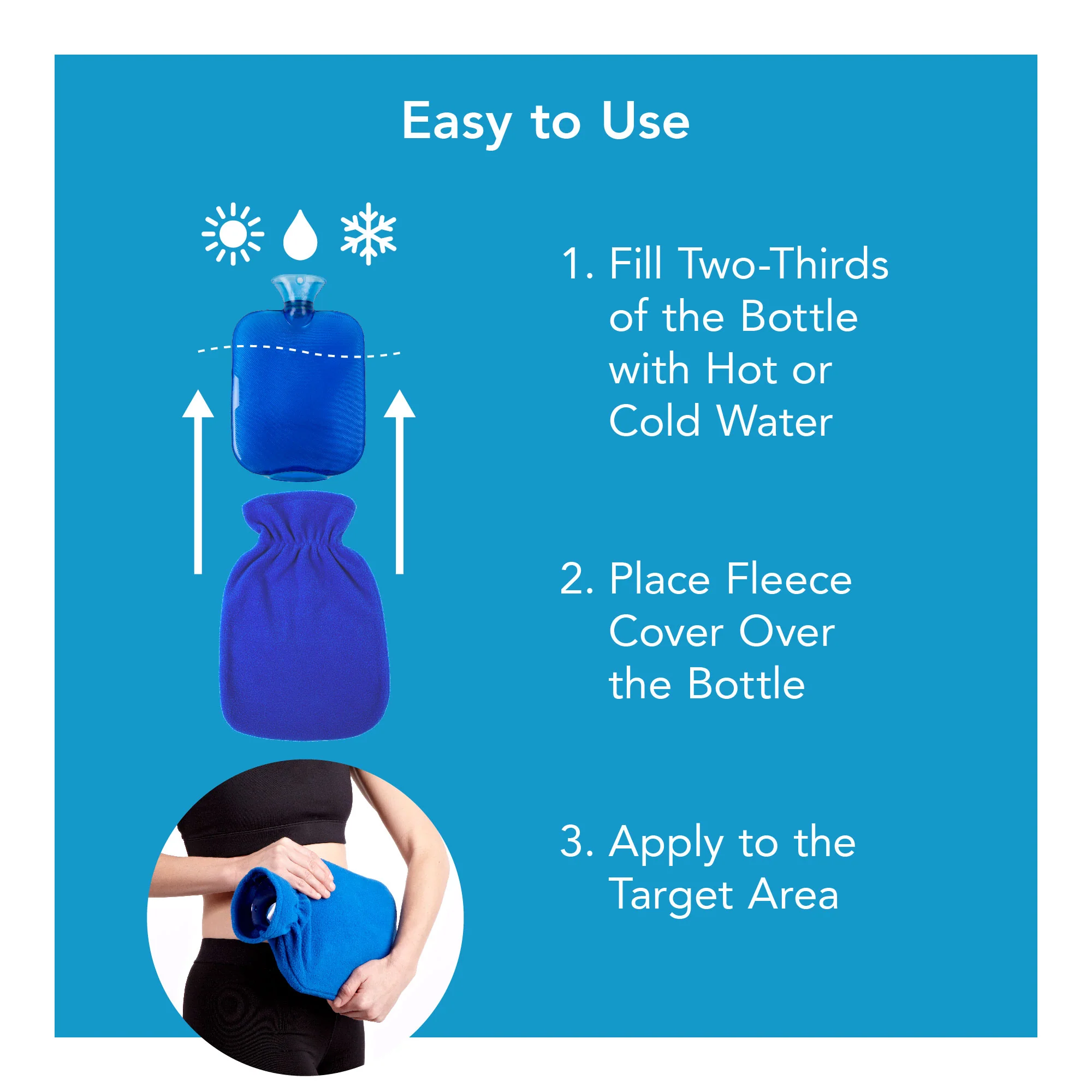 Easy to Use

1. Fill Two-Thirds of the Bottle with Hot or Cold Water

2. Place Fleece Cover Over the Bottle

3. Apply to the Target Area