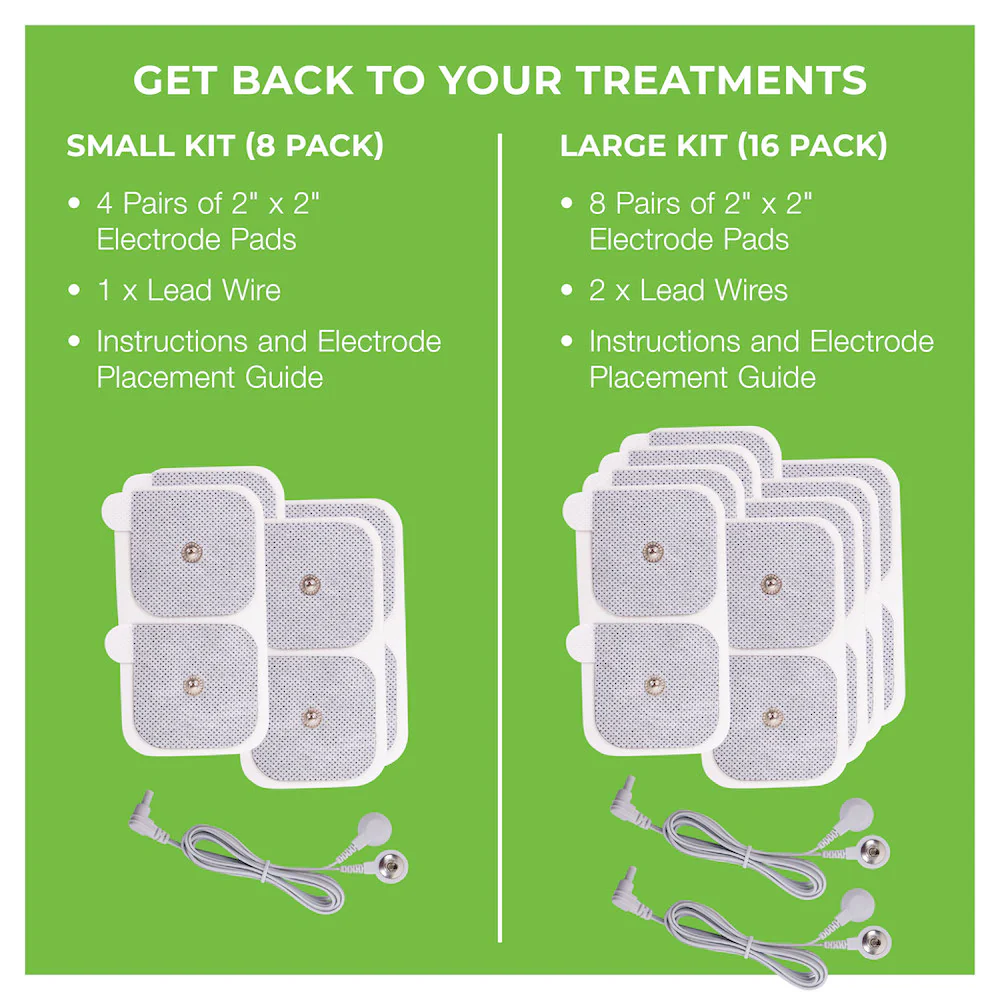 GET BACK TO YOUR TREATMENTS

SMALL KIT (8 PACK)

• 4 Pairs of 2" x 2" Electrode Pads
• 1 x Lead Wire
• Instructions and Electrode Placement Guide

LARGE KIT (16 PACK)

• 8 Pairs of 2" x 2" Electrode Pads
• 2 x Lead Wires
• Instructions and Electrode Placement Guide